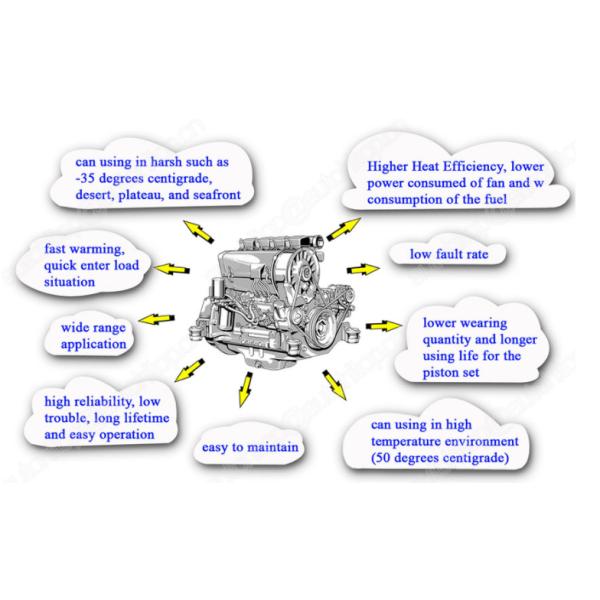 can using in harsh such as -35 degrees centigrade, desert, plateau, and seafront

Higher Heat Efficiency, lower power consumed of fan and w consumption of the fuel

fast warming, quick enter load situation

low fault rate

wide range application

lower wearing quantity and longer using life for the piston set

high reliability, low trouble, long lifetime and easy operation

easy to maintain

can using in high temperature environment (50 degrees centigrade)