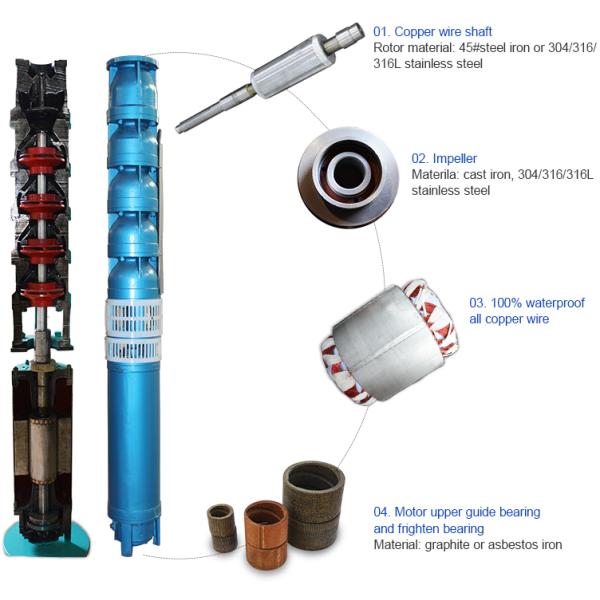 01. Copper wire shaft
Rotor material: 45#steel iron or 304/316/316L stainless steel

02. Impeller
Materila: cast iron, 304/316/316L stainless steel

03. 100% waterproof all copper wire

04. Motor upper guide bearing and frighten bearing
Material: graphite or asbestos iron