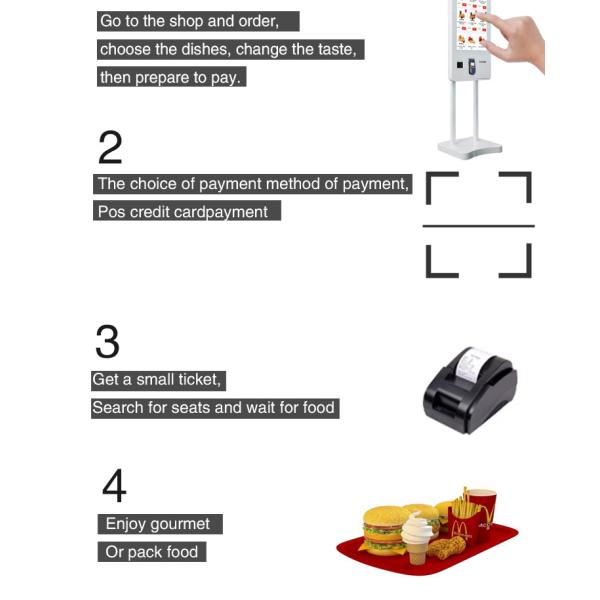 Go to the shop and order,
choose the dishes, change the taste,
then prepare to pay.

2

The choice of payment method of payment,
Pos credit cardpayment

3

Get a small ticket,
Search for seats and wait for food

4

Enjoy gourmet
Or pack food