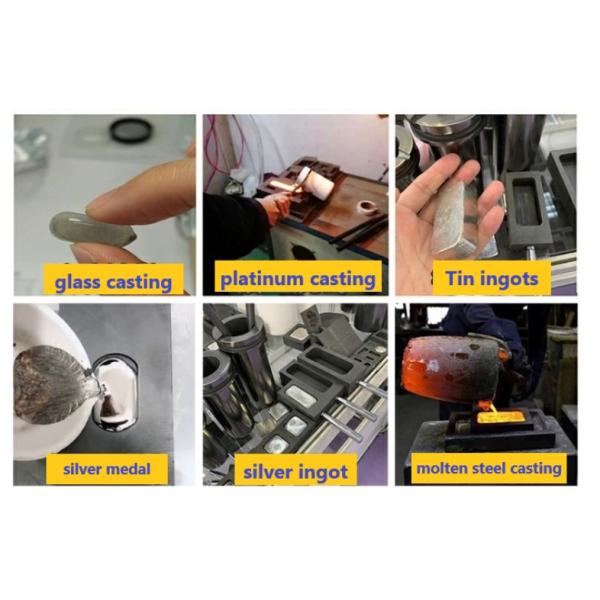 glass casting

platinum casting

Tin ingots

silver medal

silver ingot

molten steel casting