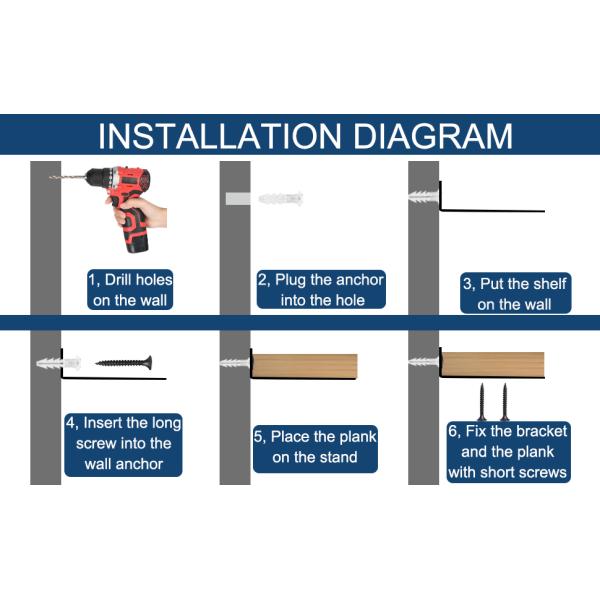 INSTALLATION DIAGRAM

1, Drill holes on the wall

2, Plug the anchor into the hole

3, Put the shelf on the wall

4, Insert the long screw into the wall anchor

5, Place the plank on the stand

6, Fix the bracket and the plank with short screws