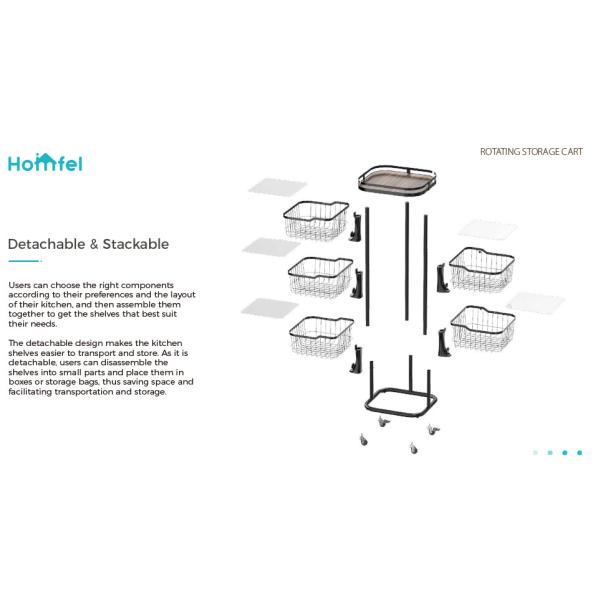 Homfel

ROTATING STORAGE CART

Detachable & Stackable

Users can choose the right components according to their preferences and the layout of their kitchen, and then assemble them together to get the shelves that best suit their needs.

The detachable design makes the kitchen shelves easier to transport and store. As it is detachable, users can disassemble the shelves into small parts and place them in boxes or storage bags, thus saving space and facilitating transportation and storage.