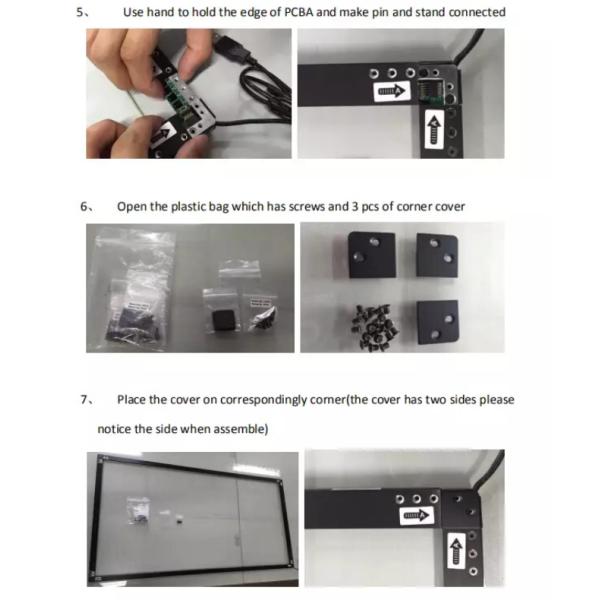 5、 Use hand to hold the edge of PCBA and make pin and stand connected

6、 Open the plastic bag which has screws and 3 pcs of corner cover

7、 Place the cover on correspondingly corner(the cover has two sides please notice the side when assemble)