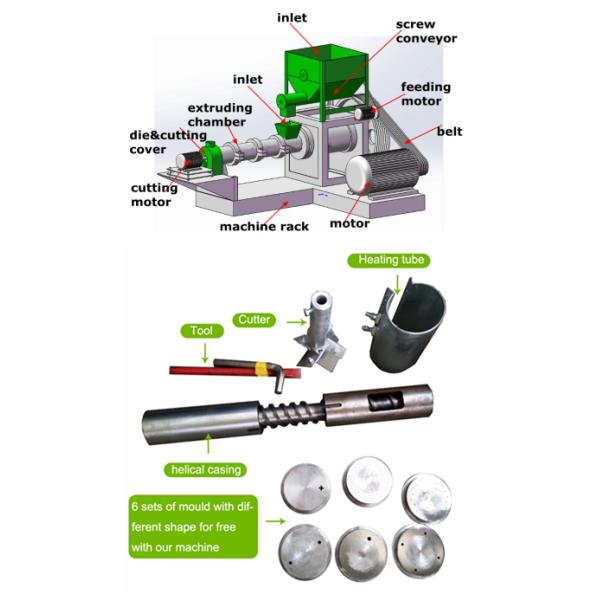 inlet

screw conveyor

inlet

feeding motor

extruding chamber

belt

die&cutting cover

cutting motor

machine rack

motor

Heating tube

Cutter

Tool

helical casing

6 sets of mould with different shape for free with our machine