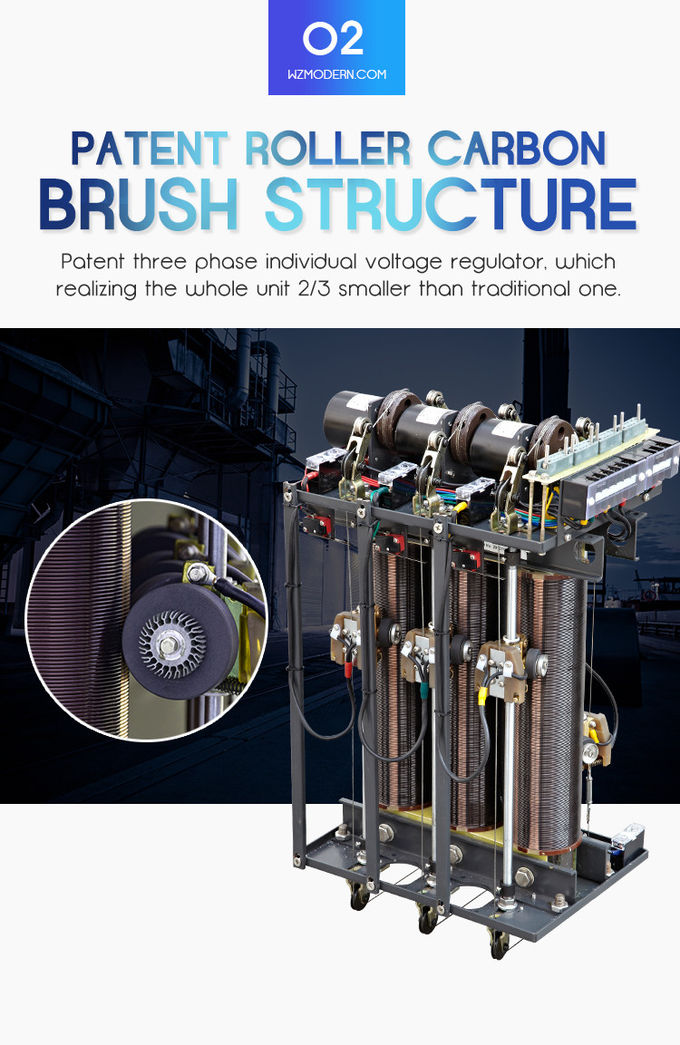 02
WZMODERN.COM

PATENT ROLLER CARBON
BRUSH STRUCTURE

Patent three phase individual voltage regulator, which realizing the whole unit 2/3 smaller than traditional one.