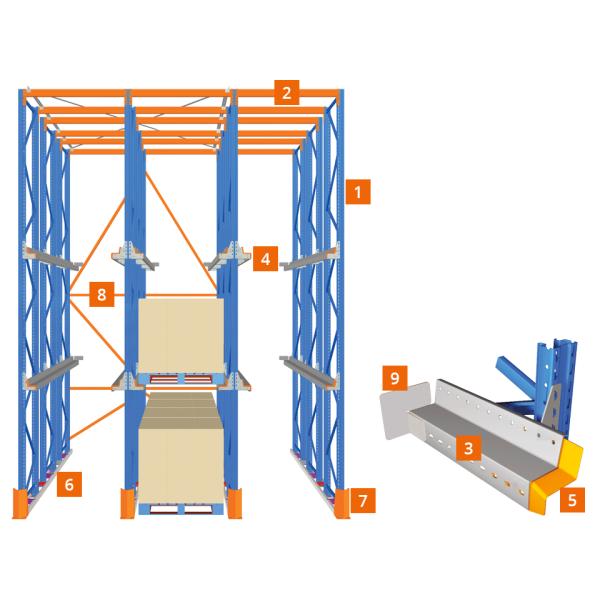 2
1
4
8
6
7
9
3
5