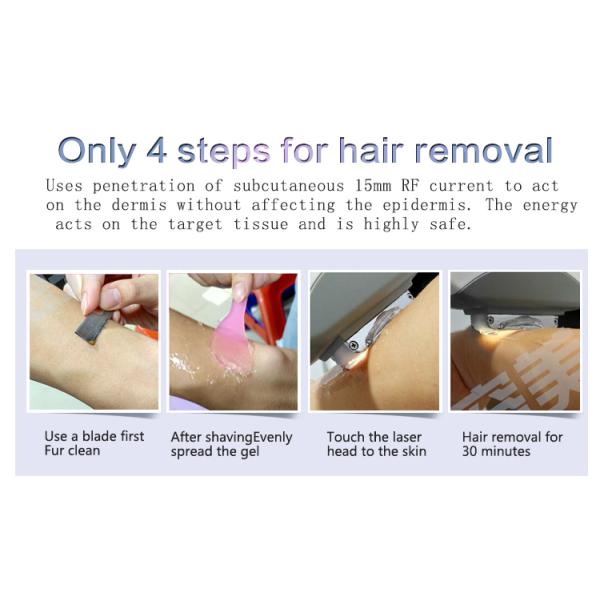 Only 4 steps for hair removal

Uses penetration of subcutaneous 15mm RF current to act on the dermis without affecting the epidermis. The energy acts on the target tissue and is highly safe.

Use a blade first Fur clean

After shavingEvenly spread the gel

Touch the laser head to the skin

Hair removal for 30 minutes