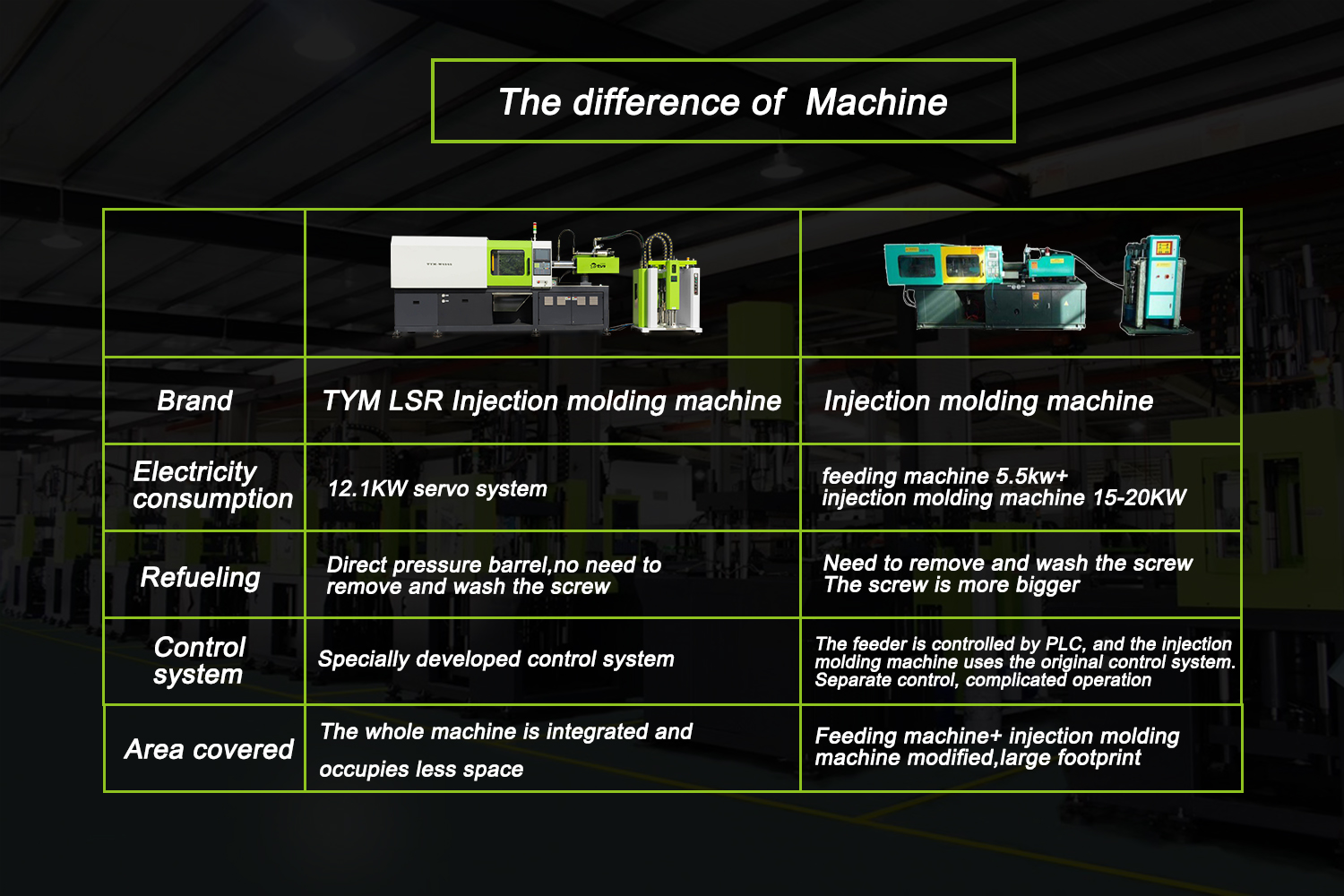 The difference of  Machine

| | | |
|---|---|---|
| Brand | TYM LSR Injection molding machine | Injection molding machine |
| Electricity consumption | 12.1KW servo system | feeding machine 5.5kw+ injection molding machine 15-20KW |
| Refueling | Direct pressure barrel,no need to remove and wash the screw | Need to remove and wash the screw The screw is more bigger |
| Control system | Specially developed control system | The feeder is controlled by PLC, and the injection molding machine uses the original control system. Separate control, complicated operation |
| Area covered | The whole machine is integrated and occupies less space | Feeding machine+ injection molding machine modified,large footprint |