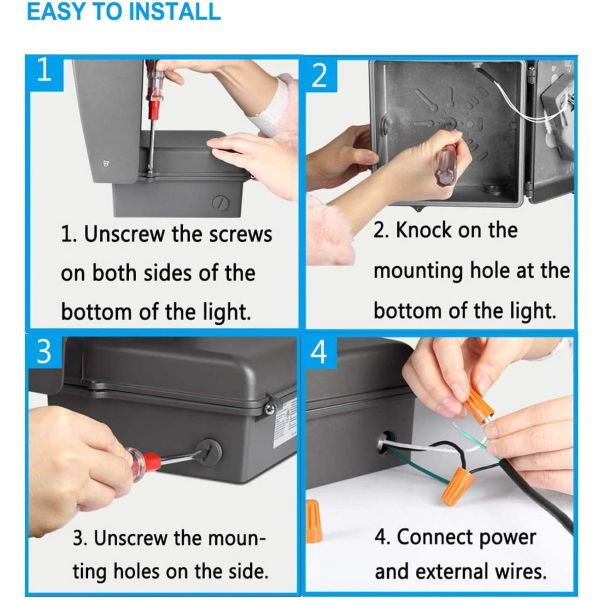 EASY TO INSTALL

1

1. Unscrew the screws on both sides of the bottom of the light.

2

2. Knock on the mounting hole at the bottom of the light.

3

3. Unscrew the mounting holes on the side.

4

4. Connect power and external wires.