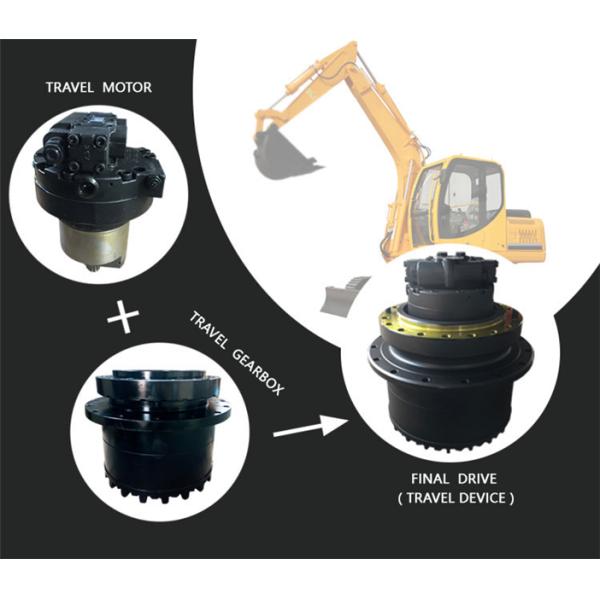 TRAVEL MOTOR

+

TRAVEL GEARBOX

FINAL DRIVE
( TRAVEL DEVICE )