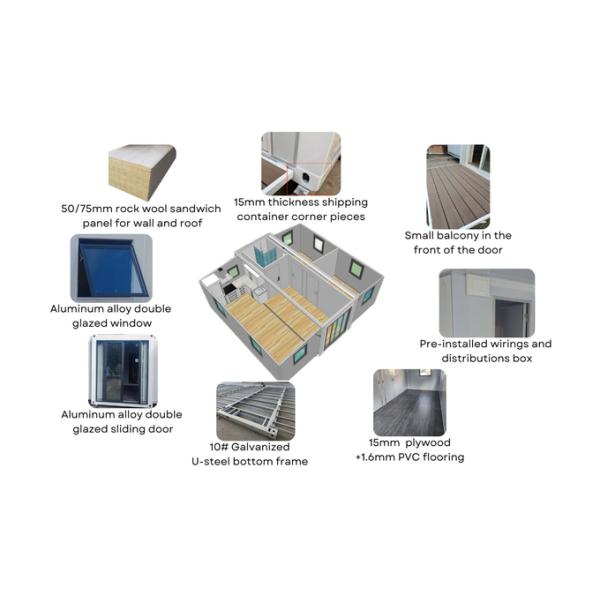 50/75mm rock wool sandwich panel for wall and roof

15mm thickness shipping container corner pieces

Small balcony in the front of the door

Aluminum alloy double glazed window

Pre-installed wirings and distributions box

Aluminum alloy double glazed sliding door

10# Galvanized U-steel bottom frame

15mm plywood +1.6mm PVC flooring