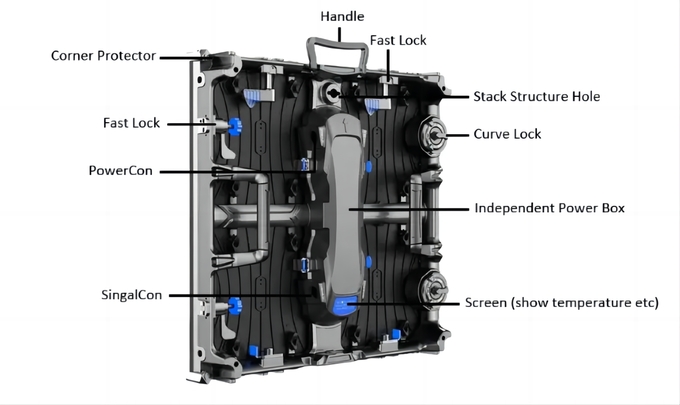 Handle
Fast Lock
Corner Protector
Stack Structure Hole
Fast Lock
Curve Lock
PowerCon
Independent Power Box
SingalCon
Screen (show temperature etc)