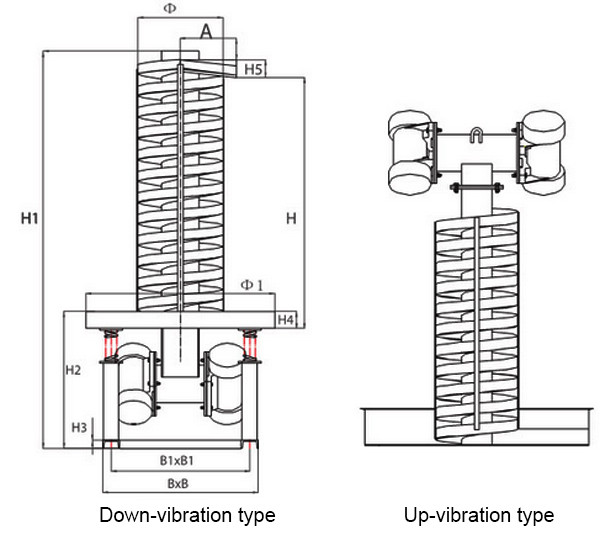 Φ
A
H5
H1
H
Φ 1
H4
H2
H3
B1xB1
BxB
Down-vibration type

Up-vibration type