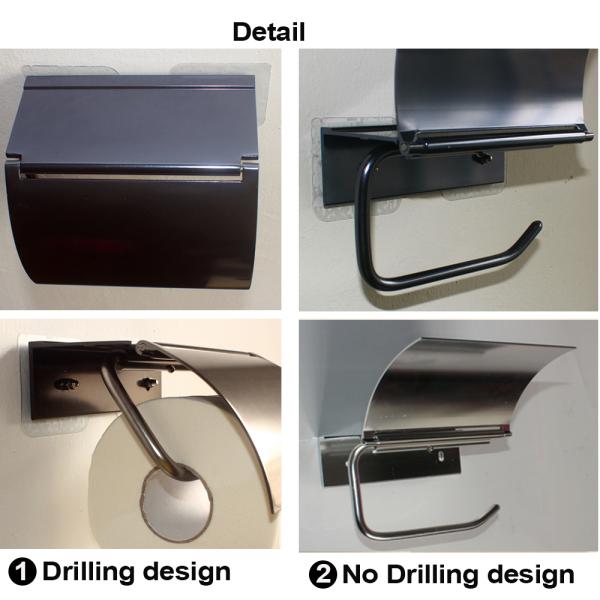 Detail

❶ Drilling design

❷ No Drilling design