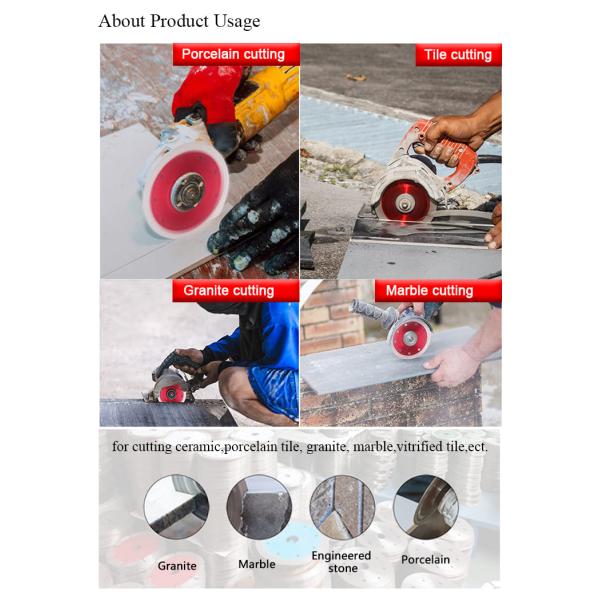 About Product Usage

Porcelain cutting

Tile cutting

Granite cutting

Marble cutting

for cutting ceramic,porcelain tile, granite, marble,vitrified tile,ect.

Granite

Marble

Engineered stone

Porcelain