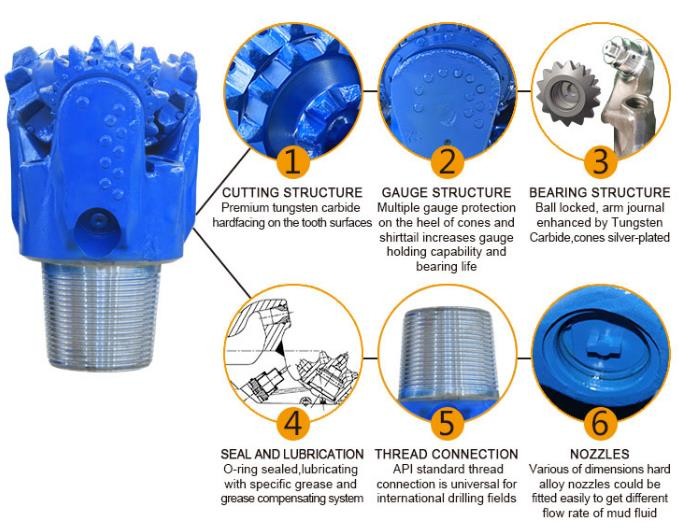 1
CUTTING STRUCTURE
Premium tungsten carbide hardfacing on the tooth surfaces

2
GAUGE STRUCTURE
Multiple gauge protection on the heel of cones and shirttail increases gauge holding capability and bearing life

3
BEARING STRUCTURE
Ball locked, arm journal enhanced by Tungsten Carbide,cones silver-plated

4
SEAL AND LUBRICATION
O-ring sealed,lubricating with specific grease and grease compensating system

5
THREAD CONNECTION
API standard thread connection is universal for international drilling fields

6
NOZZLES
Various of dimensions hard alloy nozzles could be fitted easily to get different flow rate of mud fluid