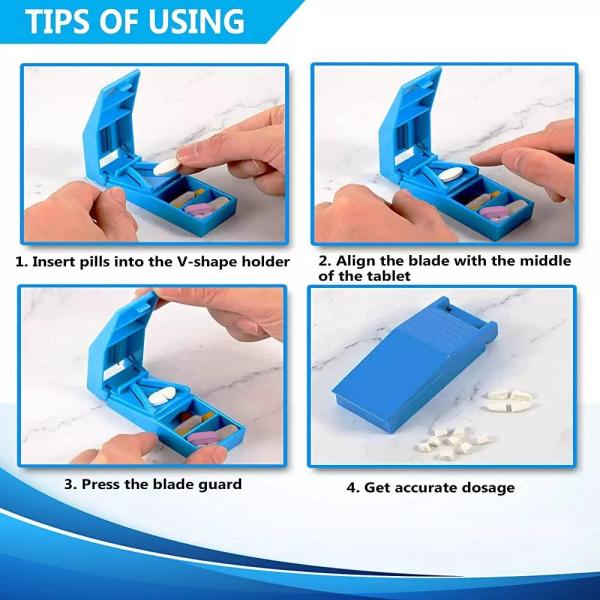 TIPS OF USING

1. Insert pills into the V-shape holder

2. Align the blade with the middle of the tablet

3. Press the blade guard

4. Get accurate dosage