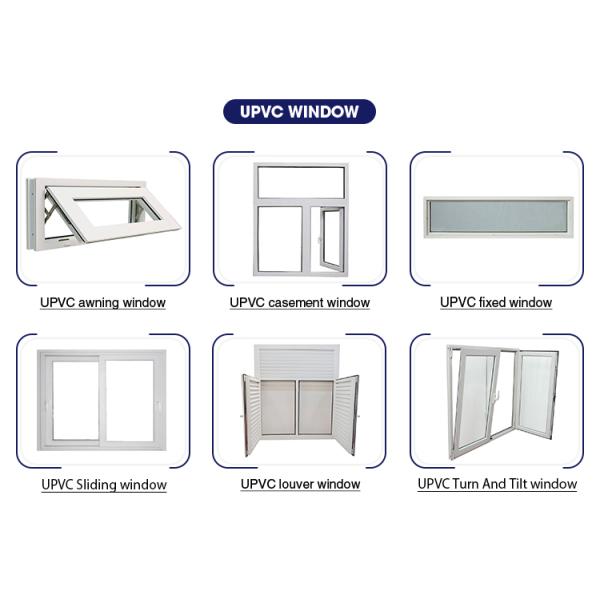 UPVC WINDOW

UPVC awning window

UPVC casement window

UPVC fixed window

UPVC Sliding window

UPVC louver window

UPVC Turn And Tilt window