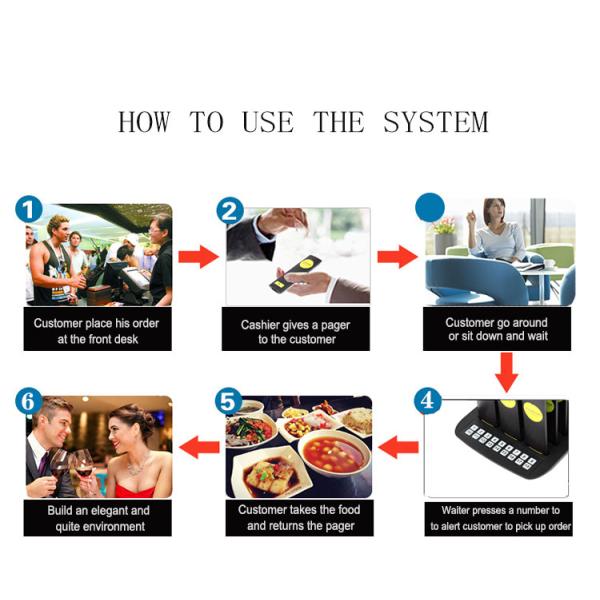 HOW TO USE THE SYSTEM

1

Customer place his order at the front desk

2

Cashier gives a pager to the customer

Customer go around or sit down and wait

4

Waiter presses a number to to alert customer to pick up order

5

Customer takes the food and returns the pager

6

Build an elegant and quite environment