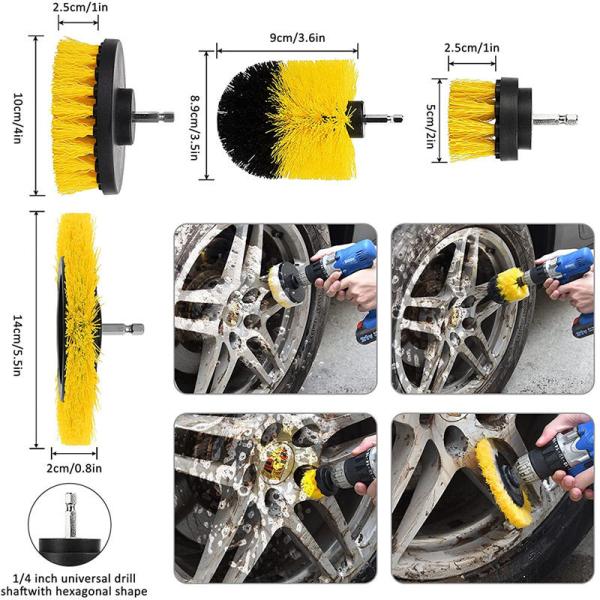 2.5cm/1in

10cm/4in

9cm/3.6in

8.9cm/3.5in

2.5cm/1in

5cm/2in

14cm/5.5in

2cm/0.8in

1/4 inch universal drill shaftwith hexagonal shape