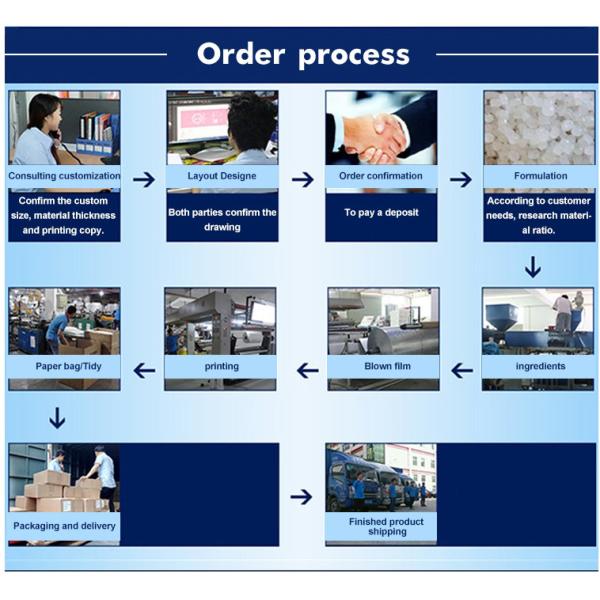 Order process

Consulting customization

Confirm the custom size, material thickness and printing copy.

Layout Designe

Both parties confirm the drawing

Order confirmation

To pay a deposit

Formulation

According to customer needs, research material ratio.

ingredients

Blown film

printing

Paper bag/Tidy

Packaging and delivery

Finished product shipping