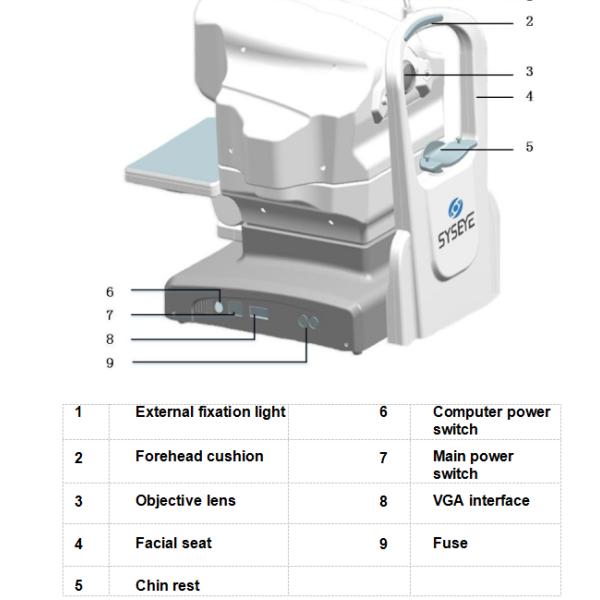 2
3
4
5
SYSEYE
6
7
8
9

| 1 | External fixation light | 6 | Computer power switch |
|---|---|---|---|
| 2 | Forehead cushion | 7 | Main power switch |
| 3 | Objective lens | 8 | VGA interface |
| 4 | Facial seat | 9 | Fuse |
| 5 | Chin rest | | |