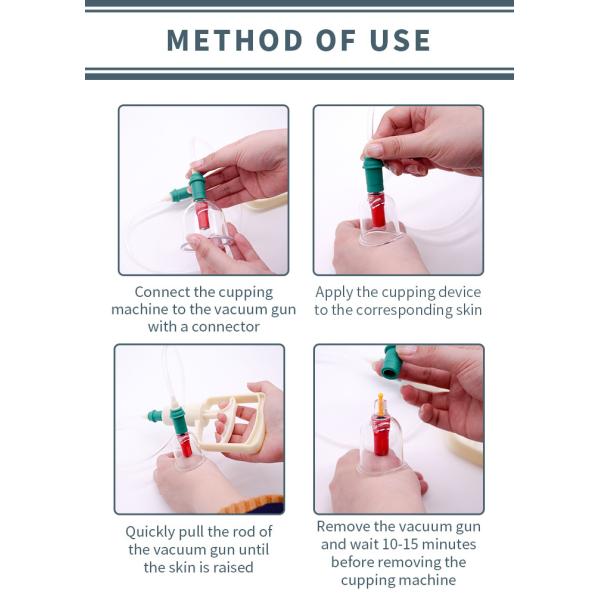 METHOD OF USE

Connect the cupping machine to the vacuum gun with a connector

Apply the cupping device to the corresponding skin

Quickly pull the rod of the vacuum gun until the skin is raised

Remove the vacuum gun and wait 10-15 minutes before removing the cupping machine