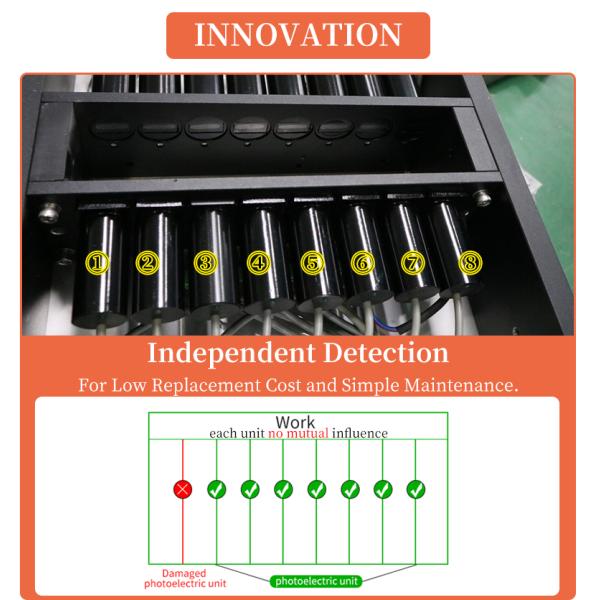 INNOVATION

①
②
③
④
⑤
⑥
⑦
⑧

Independent Detection

For Low Replacement Cost and Simple Maintenance.

Work
each unit no mutual influence

Damaged photoelectric unit

photoelectric unit