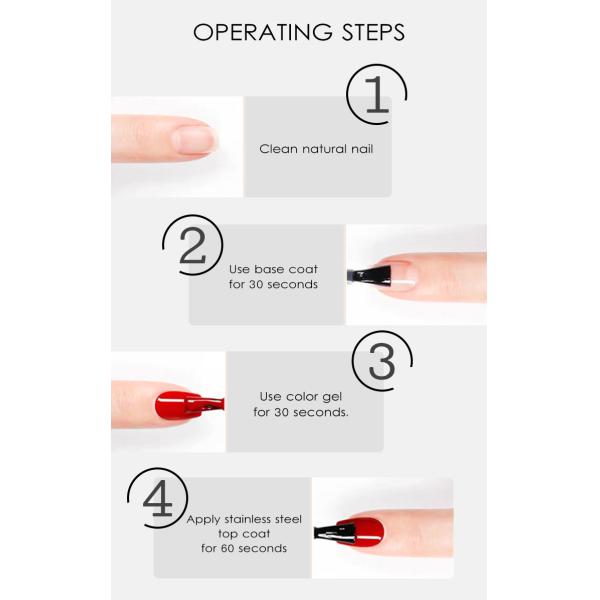 OPERATING STEPS

1

Clean natural nail

2

Use base coat for 30 seconds

3

Use color gel for 30 seconds.

4

Apply stainless steel top coat for 60 seconds