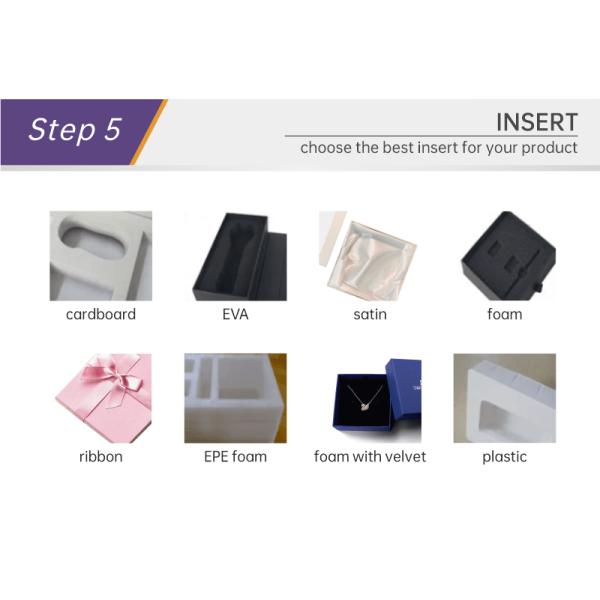 Step 5

INSERT
choose the best insert for your product

cardboard

EVA

satin

foam

ribbon

EPE foam

foam with velvet

plastic