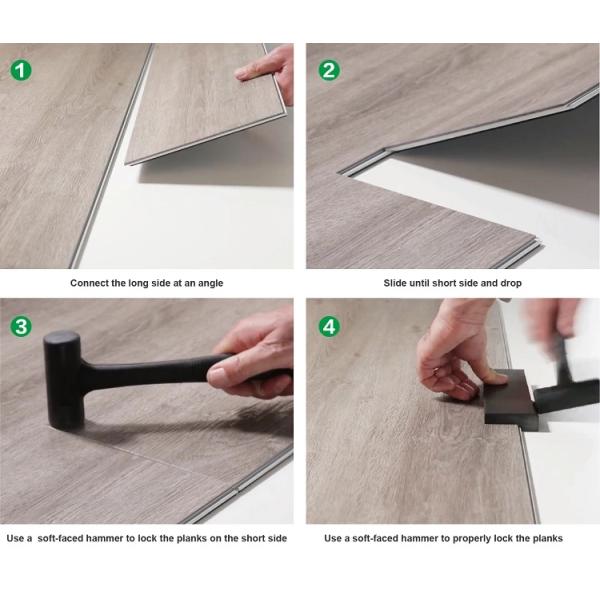 1

Connect the long side at an angle

2

Slide until short side and drop

3

Use a soft-faced hammer to lock the planks on the short side

4

Use a soft-faced hammer to properly lock the planks