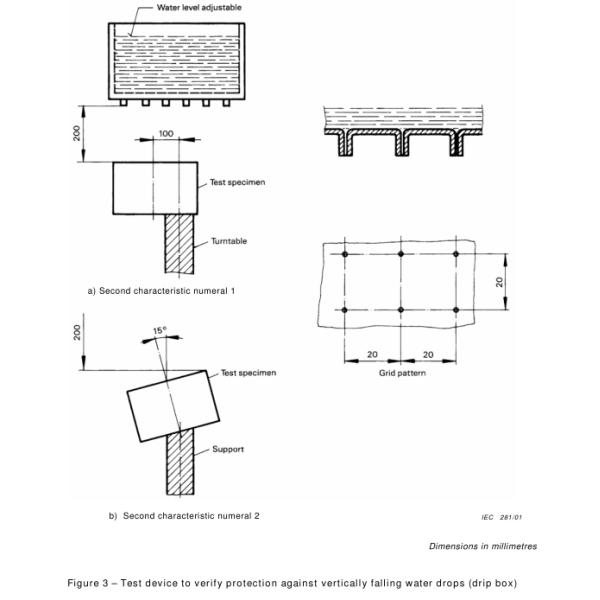 Water level adjustable

200

100

Test specimen

Turntable

a) Second characteristic numeral 1

200

15°

Test specimen

Support

b) Second characteristic numeral 2

20

20

20

Grid pattern

IEC 281/01

Dimensions in millimetres

Figure 3 – Test device to verify protection against vertically falling water drops (drip box)