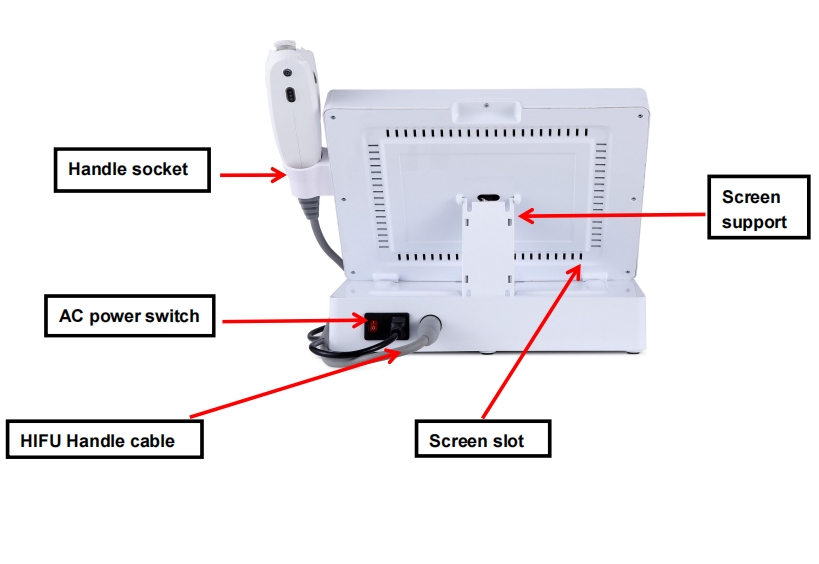 Handle socket

Screen support

AC power switch

HIFU Handle cable

Screen slot