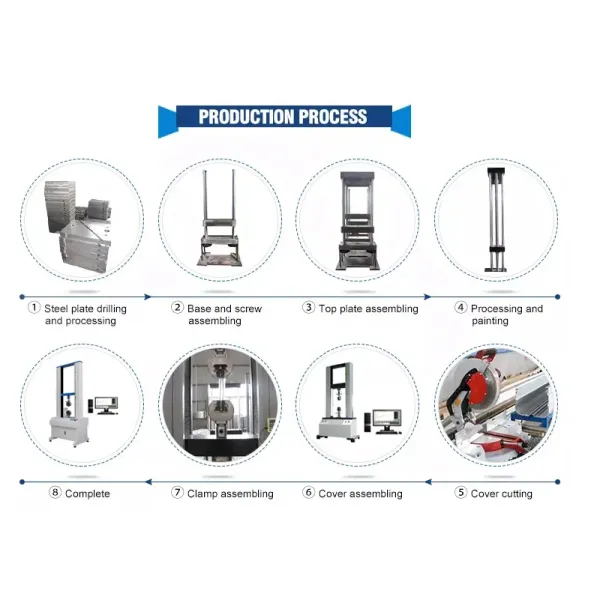 PRODUCTION PROCESS

① Steel plate drilling and processing

② Base and screw assembling

③ Top plate assembling

④ Processing and painting

⑧ Complete

⑦ Clamp assembling

⑥ Cover assembling

⑤ Cover cutting