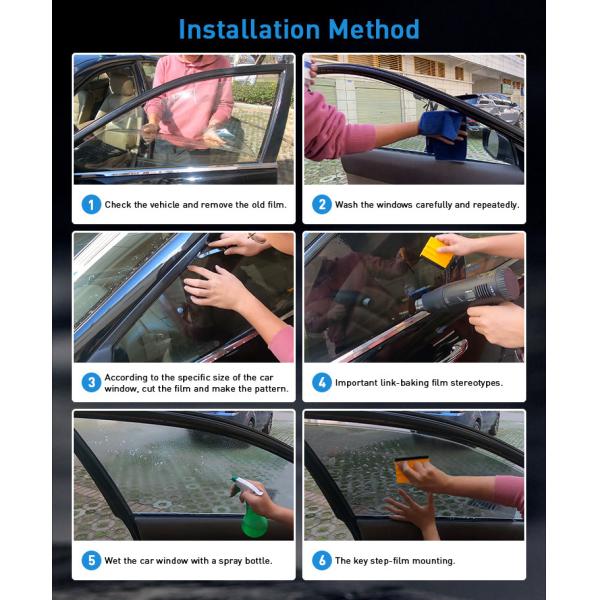 Installation Method

1 Check the vehicle and remove the old film.

2 Wash the windows carefully and repeatedly.

3 According to the specific size of the car window, cut the film and make the pattern.

4 Important link-baking film stereotypes.

5 Wet the car window with a spray bottle.

6 The key step-film mounting.