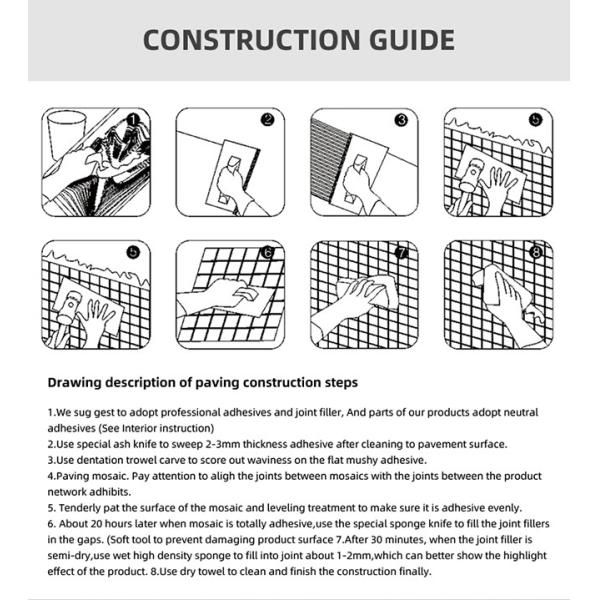 CONSTRUCTION GUIDE

1

2

3

5

5

6

7

8

Drawing description of paving construction steps

1.We sug gest to adopt professional adhesives and joint filler, And parts of our products adopt neutral adhesives (See Interior instruction)
2.Use special ash knife to sweep 2-3mm thickness adhesive after cleaning to pavement surface.
3.Use dentation trowel carve to score out waviness on the flat mushy adhesive.
4.Paving mosaic. Pay attention to aligh the joints between mosaics with the joints between the product network adhibits.
5. Tenderly pat the surface of the mosaic and leveling treatment to make sure it is adhesive evenly.
6. About 20 hours later when mosaic is totally adhesive,use the special sponge knife to fill the joint fillers in the gaps. (Soft tool to prevent damaging product surface 7.After 30 minutes, when the joint filler is semi-dry,use wet high density sponge to fill into joint about 1-2mm,which can better show the highlight effect of the product. 8.Use dry towel to clean and finish the construction finally.