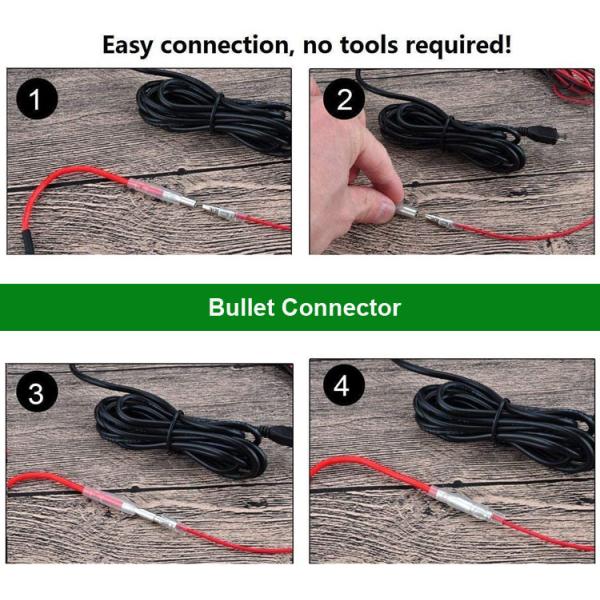 Easy connection, no tools required!

1

2

Bullet Connector

3

4