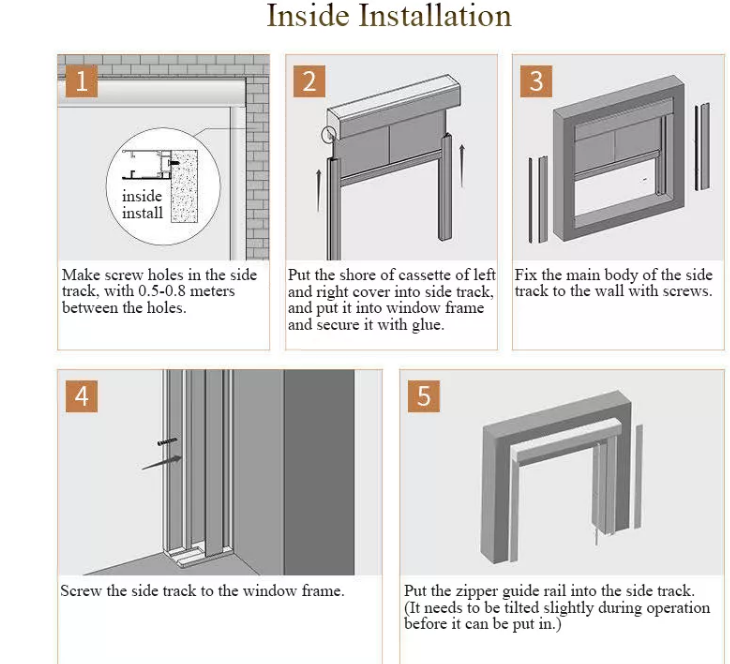 Inside Installation

1

inside install

Make screw holes in the side track, with 0.5-0.8 meters between the holes.

2

Put the shore of cassette of left and right cover into side track, and put it into window frame and secure it with glue.

3

Fix the main body of the side track to the wall with screws.

4

Screw the side track to the window frame.

5

Put the zipper guide rail into the side track. (It needs to be tilted slightly during operation before it can be put in.)