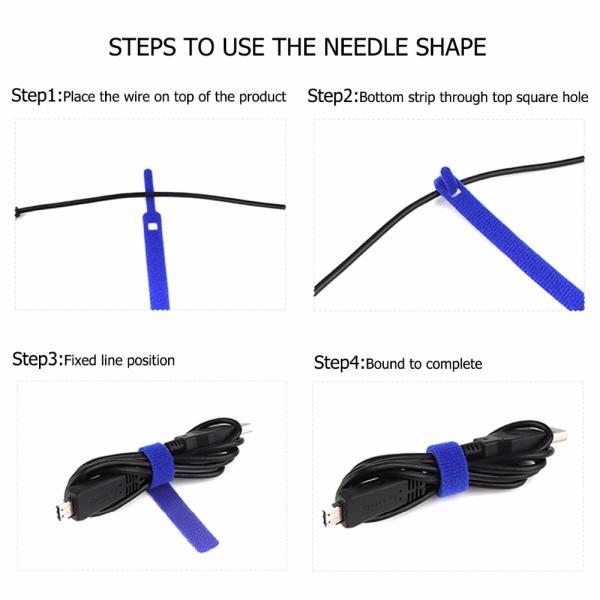 STEPS TO USE THE NEEDLE SHAPE

Step1:Place the wire on top of the product

Step2:Bottom strip through top square hole

Step3:Fixed line position

Step4:Bound to complete