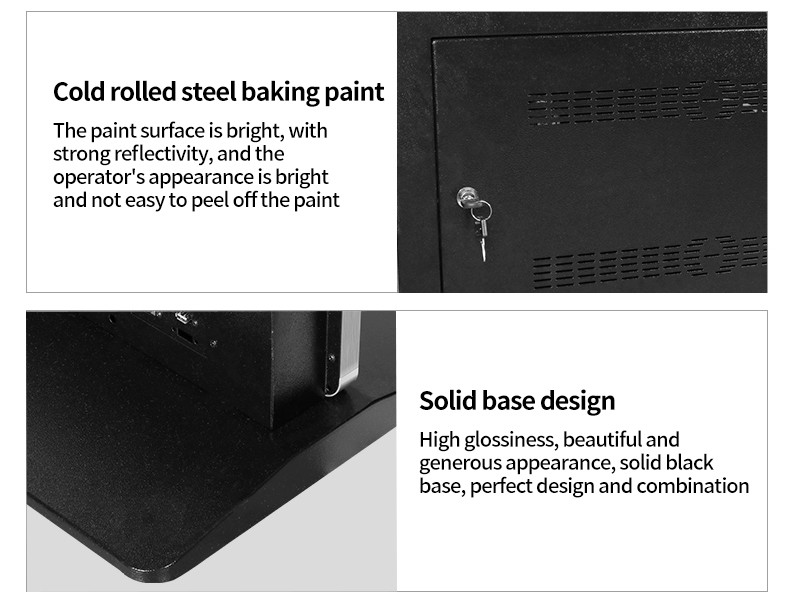 Cold rolled steel baking paint

The paint surface is bright, with strong reflectivity, and the operator's appearance is bright and not easy to peel off the paint

Solid base design

High glossiness, beautiful and generous appearance, solid black base, perfect design and combination