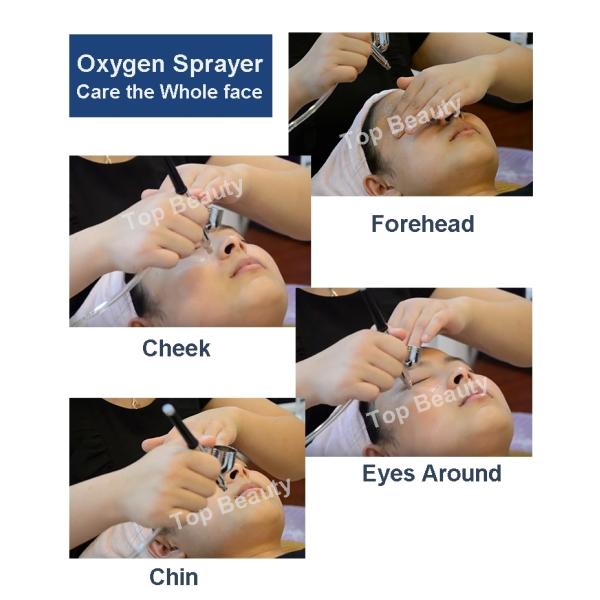 Oxygen Sprayer
Care the Whole face

Top Beauty

Forehead

Top Beauty

Cheek

Top Beauty

Eyes Around

Top Beauty

Chin