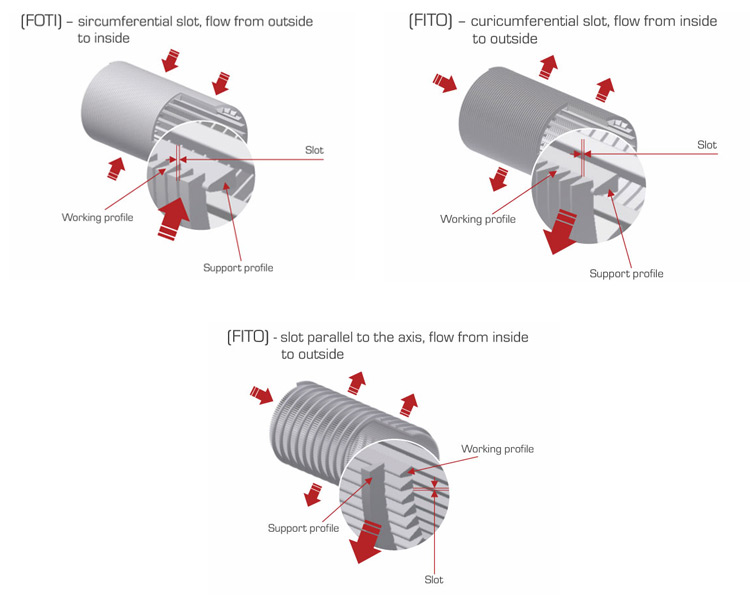 (FOTI) – sircumferential slot, flow from outside to inside

Slot

Working profile

Support profile

(FITO) – curicumferential slot, flow from inside to outside

Slot

Working profile

Support profile

(FITO) - slot parallel to the axis, flow from inside to outside

Working profile

Support profile

Slot