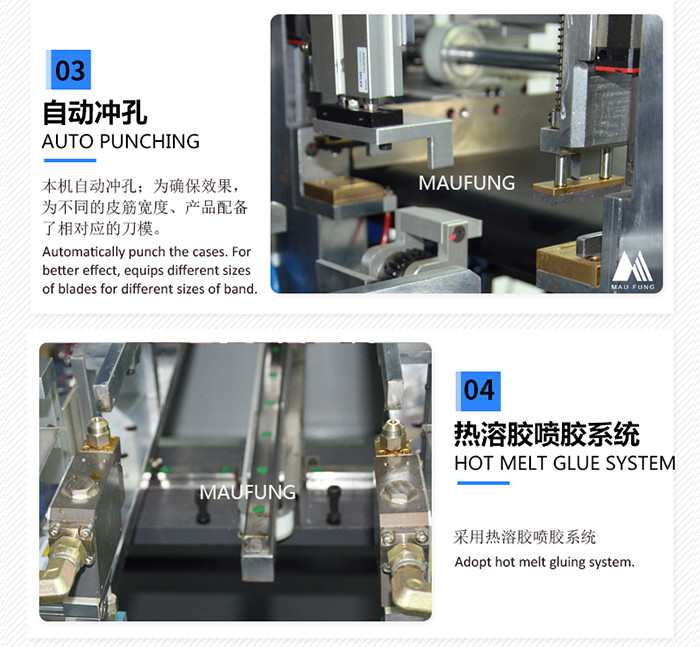 03

自动冲孔

AUTO PUNCHING

本机自动冲孔；为确保效果，为不同的皮筋宽度、产品配备了相对应的刀模。

Automatically punch the cases. For better effect, equips different sizes of blades for different sizes of band.

MAUFUNG

MAU FUNG

MAUFUNG

04

热溶胶喷胶系统

HOT MELT GLUE SYSTEM

采用热溶胶喷胶系统

Adopt hot melt gluing system.