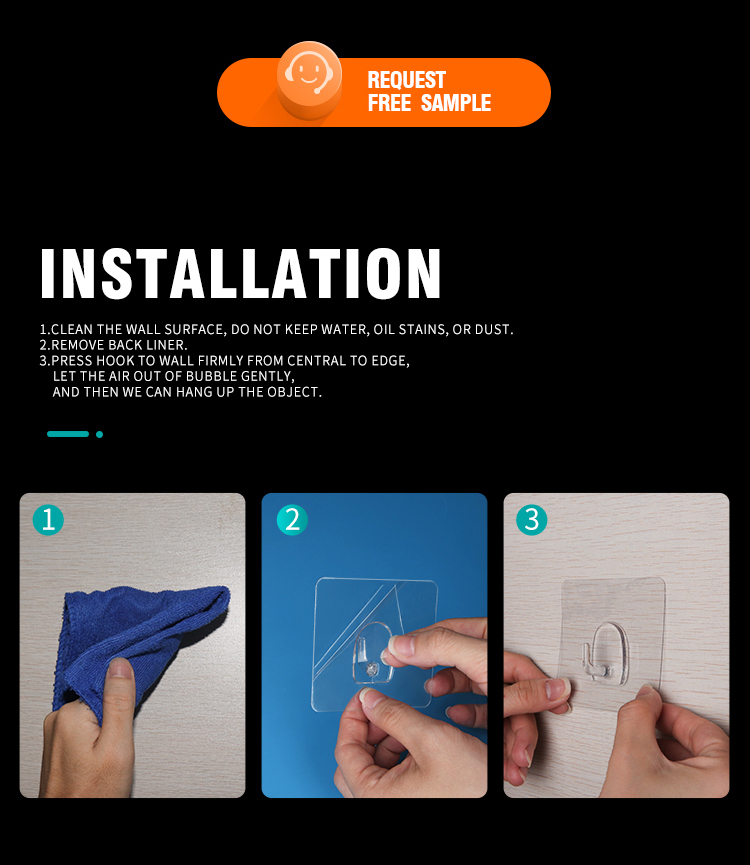 REQUEST
FREE SAMPLE

INSTALLATION

1.CLEAN THE WALL SURFACE, DO NOT KEEP WATER, OIL STAINS, OR DUST.
2.REMOVE BACK LINER.
3.PRESS HOOK TO WALL FIRMLY FROM CENTRAL TO EDGE, LET THE AIR OUT OF BUBBLE GENTLY, AND THEN WE CAN HANG UP THE OBJECT.

1

2

3