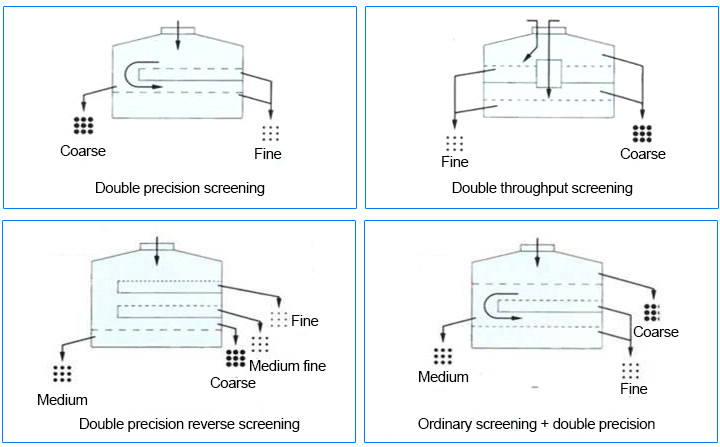 Coarse

Fine

Double precision screening

Fine

Coarse

Double throughput screening

Fine

Medium fine

Coarse

Medium

Double precision reverse screening

Coarse

Medium

Fine

Ordinary screening + double precision