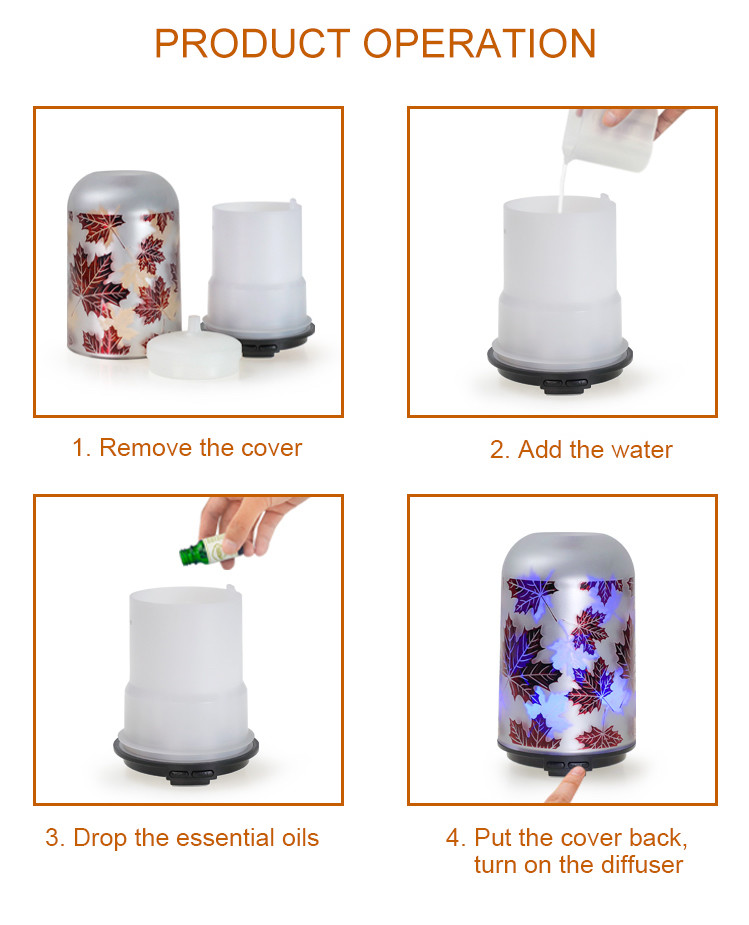 PRODUCT OPERATION

1. Remove the cover

2. Add the water

3. Drop the essential oils

4. Put the cover back, turn on the diffuser