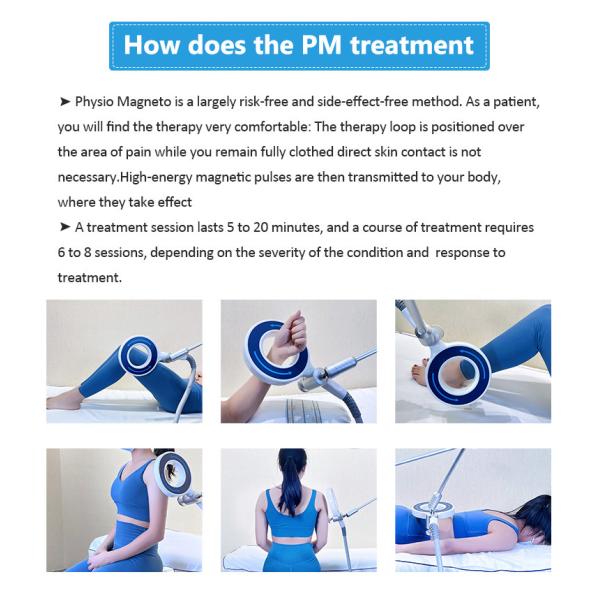 How does the PM treatment

➤ Physio Magneto is a largely risk-free and side-effect-free method. As a patient, you will find the therapy very comfortable: The therapy loop is positioned over the area of pain while you remain fully clothed direct skin contact is not necessary.High-energy magnetic pulses are then transmitted to your body, where they take effect

➤ A treatment session lasts 5 to 20 minutes, and a course of treatment requires 6 to 8 sessions, depending on the severity of the condition and response to treatment.