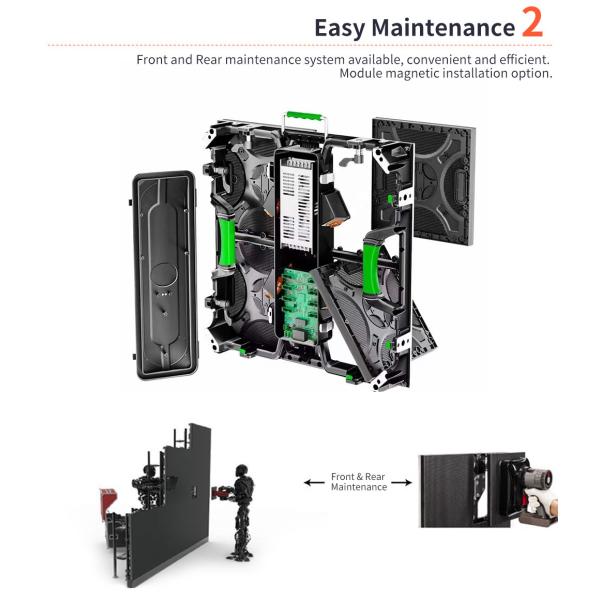 Easy Maintenance 2

Front and Rear maintenance system available, convenient and efficient.
Module magnetic installation option.

Front & Rear
Maintenance