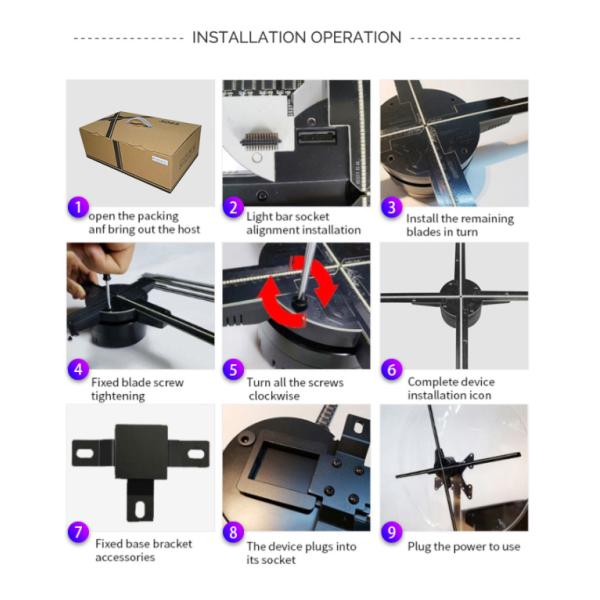 INSTALLATION OPERATION

1 open the packing anf bring out the host

2 Light bar socket alignment installation

3 Install the remaining blades in turn

4 Fixed blade screw tightening

5 Turn all the screws clockwise

6 Complete device installation icon

7 Fixed base bracket accessories

8 The device plugs into its socket

9 Plug the power to use