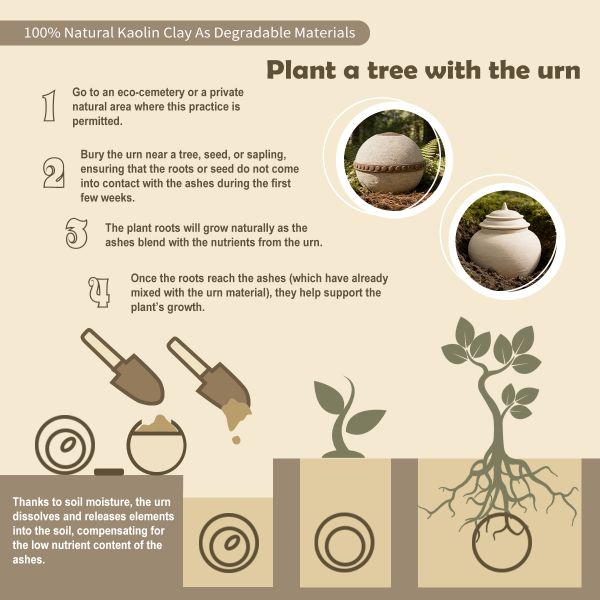 100% Natural Kaolin Clay As Degradable Materials

Plant a tree with the urn

1 Go to an eco-cemetery or a private natural area where this practice is permitted.

2 Bury the urn near a tree, seed, or sapling, ensuring that the roots or seed do not come into contact with the ashes during the first few weeks.

3 The plant roots will grow naturally as the ashes blend with the nutrients from the urn.

4 Once the roots reach the ashes (which have already mixed with the urn material), they help support the plant's growth.

Thanks to soil moisture, the urn dissolves and releases elements into the soil, compensating for the low nutrient content of the ashes.